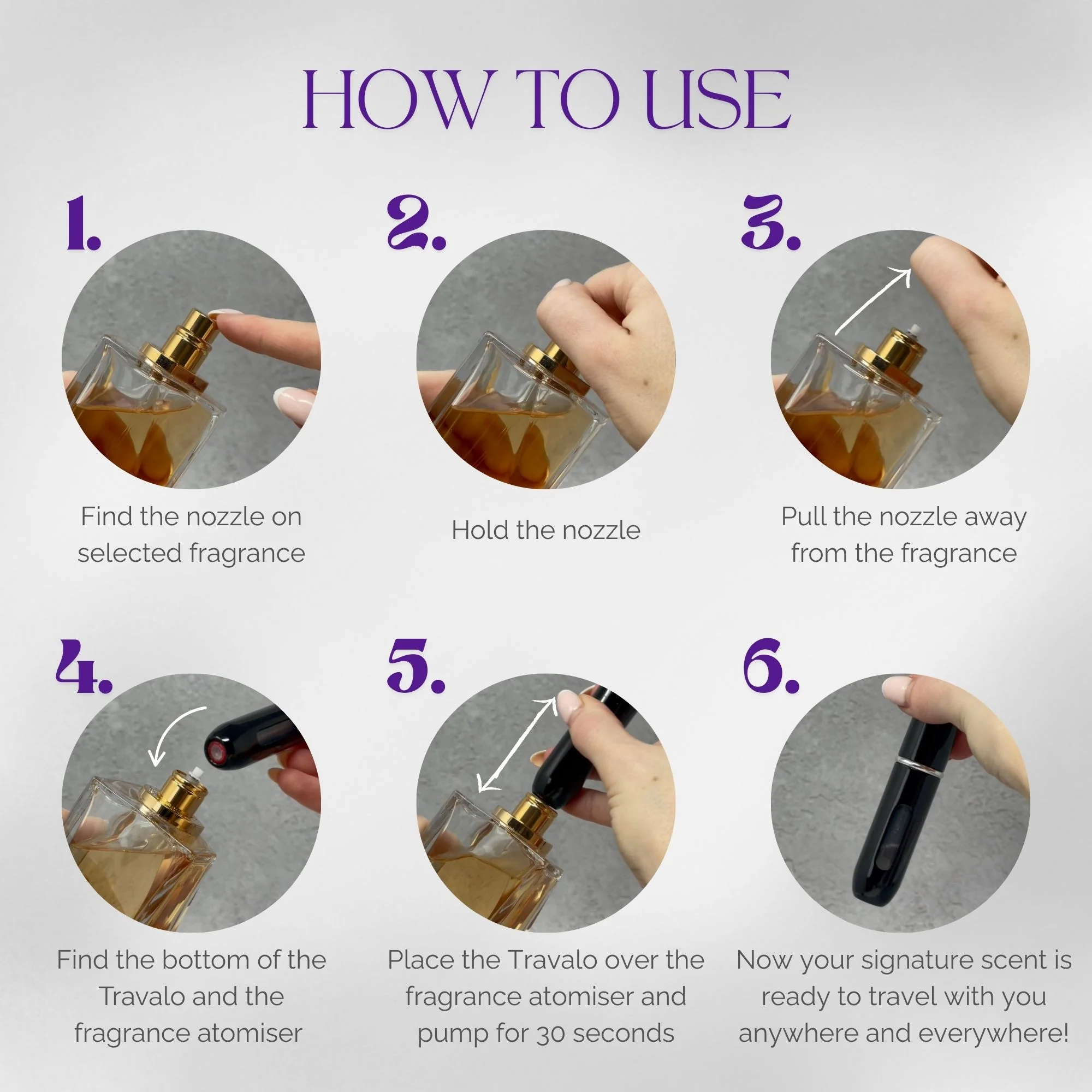 HOW TO USE

1.

Find the nozzle on selected fragrance

2.

Hold the nozzle

3.

Pull the nozzle away from the fragrance

4.

Find the bottom of the Travalo and the fragrance atomiser

5.

Place the Travalo over the fragrance atomiser and pump for 30 seconds

6.

Now your signature scent is ready to travel with you anywhere and everywhere!